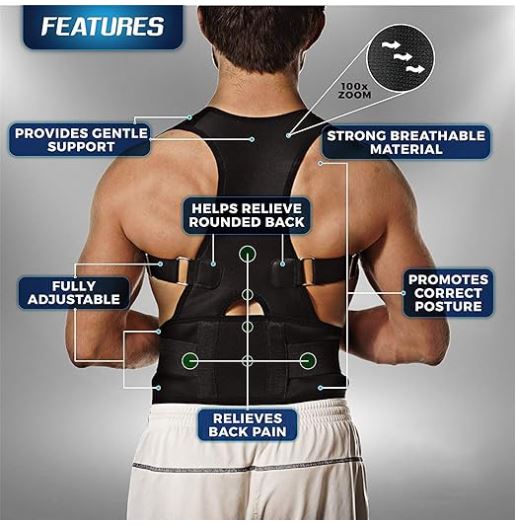 FEATURES

100x ZOOM

PROVIDES GENTLE SUPPORT

STRONG BREATHABLE MATERIAL

HELPS RELIEVE ROUNDED BACK

FULLY ADJUSTABLE

PROMOTES CORRECT POSTURE

RELIEVES BACK PAIN