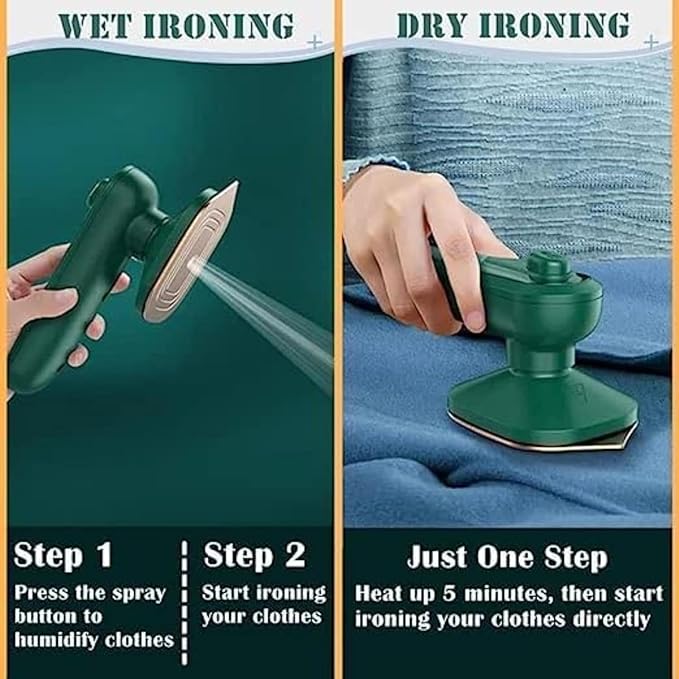 WET IRONING

Step 1
Press the spray button to humidify clothes

Step 2
Start ironing your clothes

DRY IRONING

Just One Step
Heat up 5 minutes, then start ironing your clothes directly